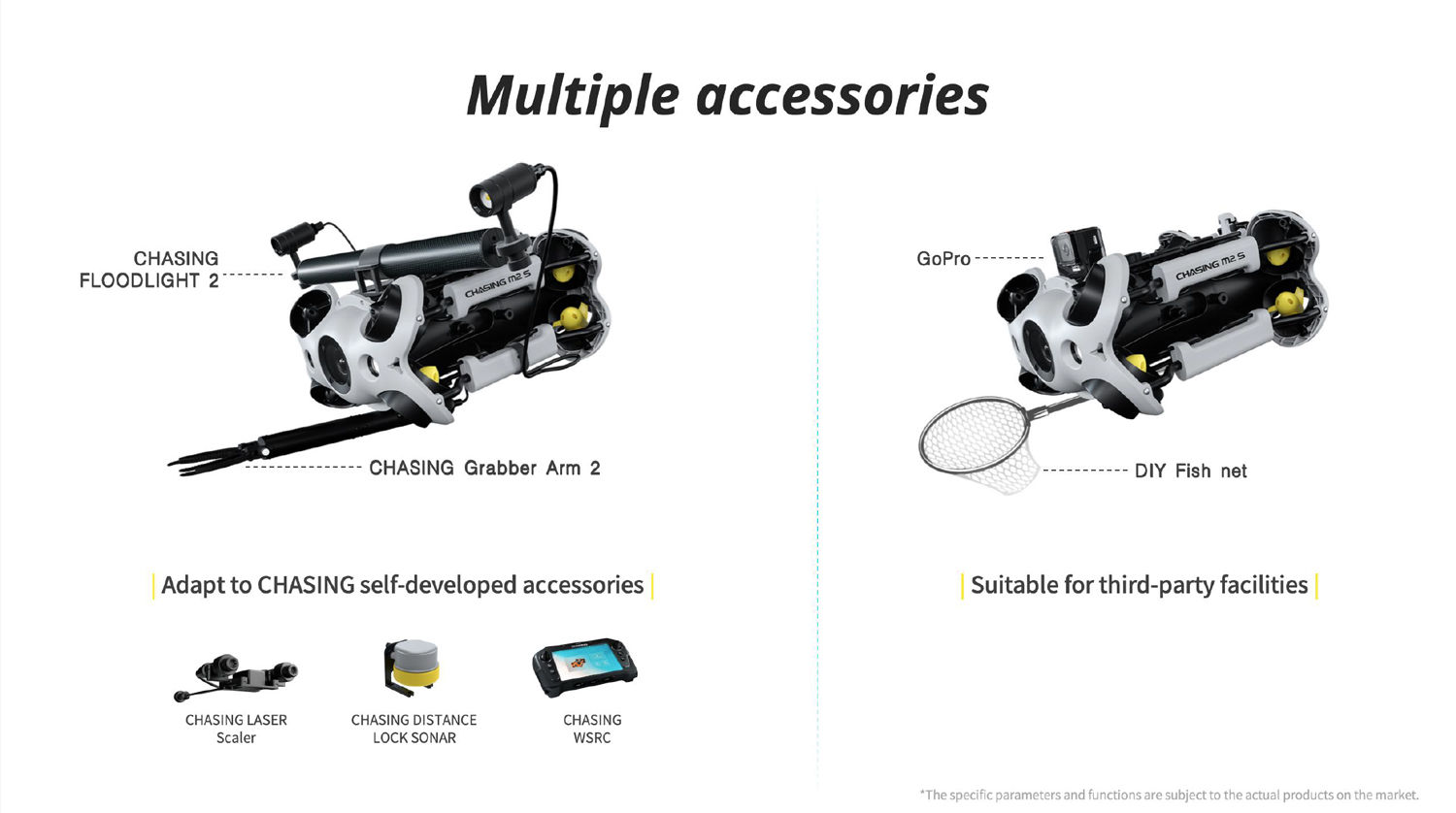 Multiple accessories

CHASING FLOODLIGHT 2

CHASING M2 S

CHASING Grabber Arm 2

Adapt to CHASING self-developed accessories

CHASING LASER Scaler

CHASING DISTANCE LOCK SONAR

CHASING WSRC

GoPro

CHASING M2 S

DIY Fish net

Suitable for third-party facilities

*The specific parameters and functions are subject to the actual products on the market.