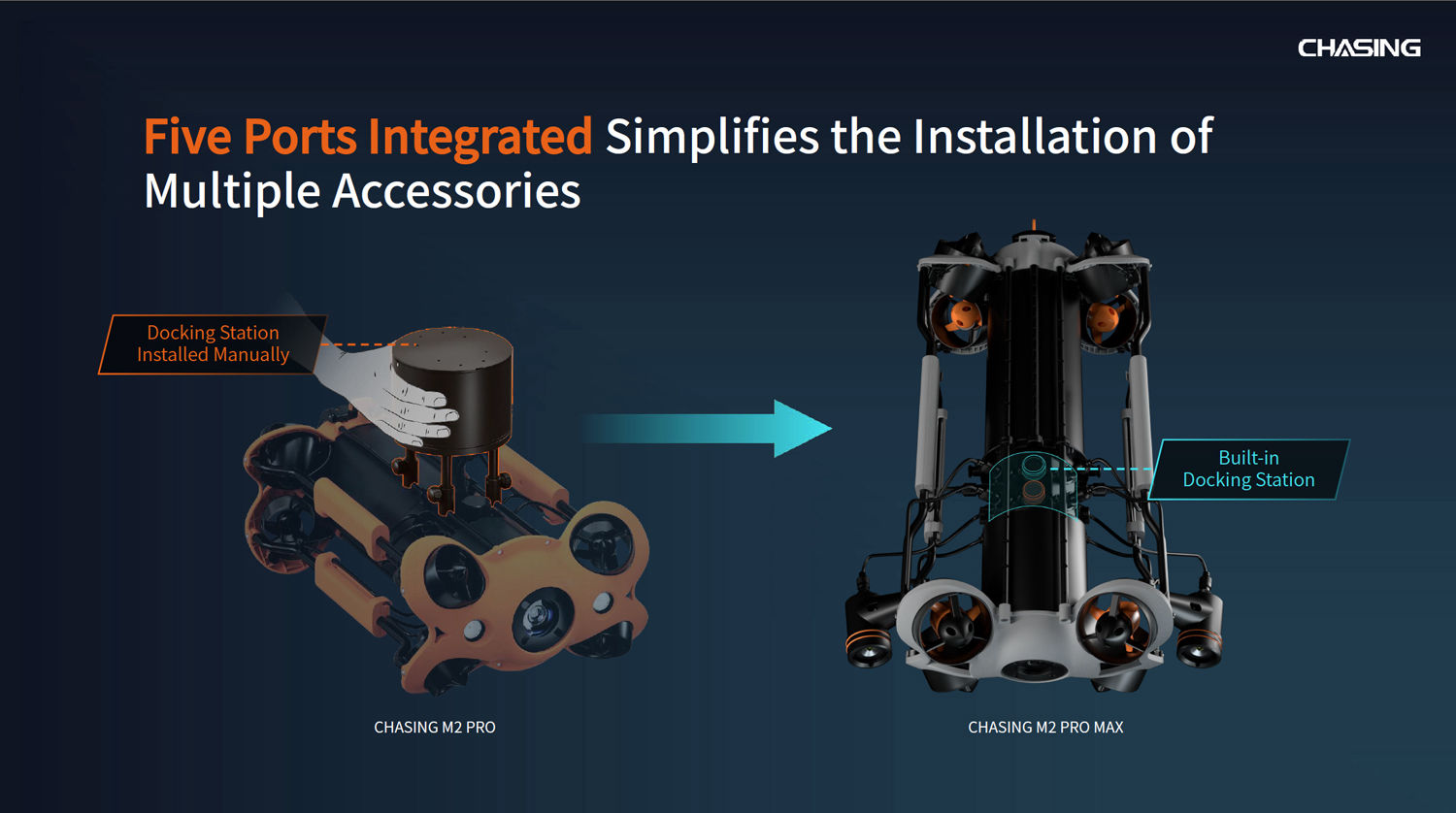 CHASING

Five Ports Integrated Simplifies the Installation of Multiple Accessories

Docking Station Installed Manually

Built-in Docking Station

CHASING M2 PRO

CHASING M2 PRO MAX